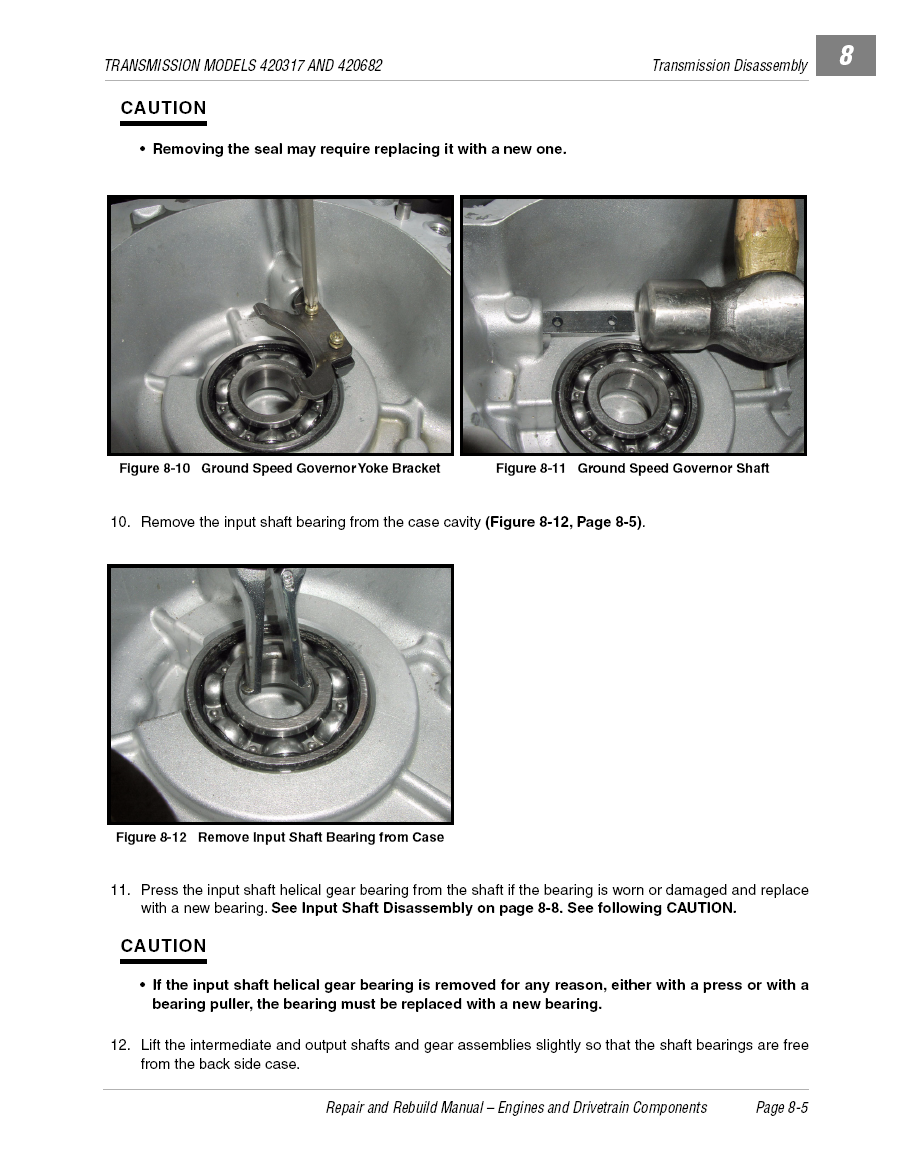 TRANSMISSION MODELS 420317 AND 420682

Transmission Disassembly

8

CAUTION

• Removing the seal may require replacing it with a new one.

Figure 8-10 Ground Speed Governor Yoke Bracket

Figure 8-11 Ground Speed Governor Shaft

10. Remove the input shaft bearing from the case cavity (Figure 8-12, Page 8-5).

Figure 8-12 Remove Input Shaft Bearing from Case

11. Press the input shaft helical gear bearing from the shaft if the bearing is worn or damaged and replace with a new bearing. See Input Shaft Disassembly on page 8-8. See following CAUTION.

CAUTION

• If the input shaft helical gear bearing is removed for any reason, either with a press or with a bearing puller, the bearing must be replaced with a new bearing.

12. Lift the intermediate and output shafts and gear assemblies slightly so that the shaft bearings are free from the back side case.

Repair and Rebuild Manual – Engines and Drivetrain Components

Page 8-5